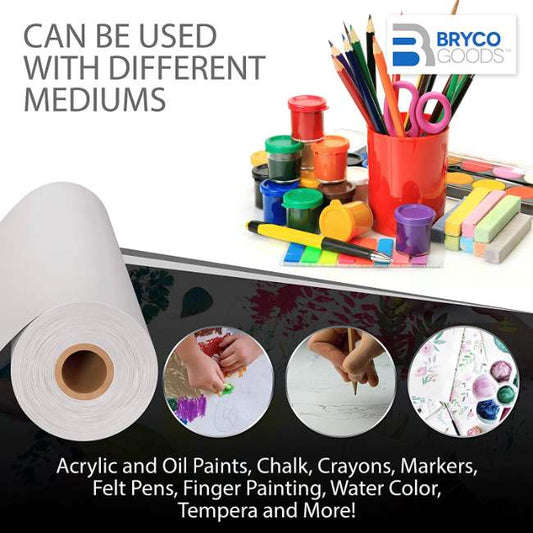 CAN BE USED WITH DIFFERENT MEDIUMS

BRYCO GOODS™

Acrylic and Oil Paints, Chalk, Crayons, Markers, Felt Pens, Finger Painting, Water Color, Tempera and More!